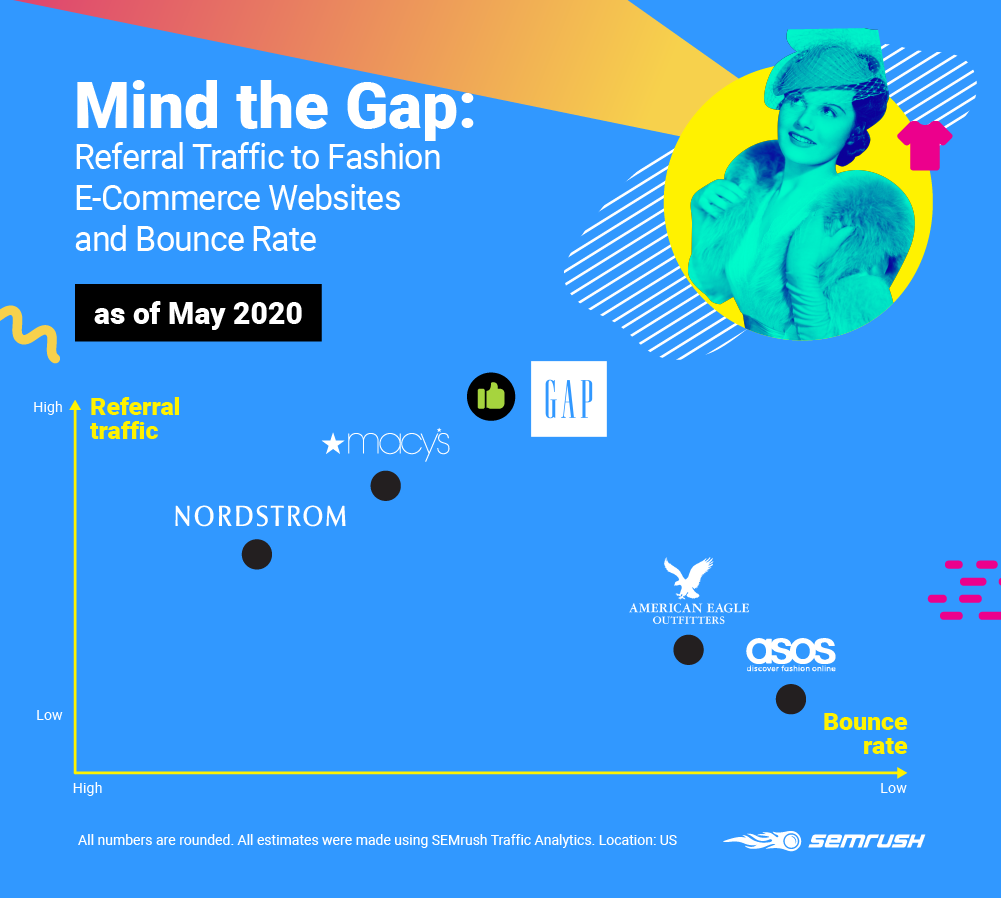 Mind the Gap:
Referral Traffic to Fashion E-Commerce Websites and Bounce Rate

as of May 2020

High
Referral traffic

GAP

★macy's

NORDSTROM

AMERICAN EAGLE OUTFITTERS

asos
discover fashion online

Low

Bounce rate

High

Low

All numbers are rounded. All estimates were made using SEMrush Traffic Analytics. Location: US

SEMRUSH